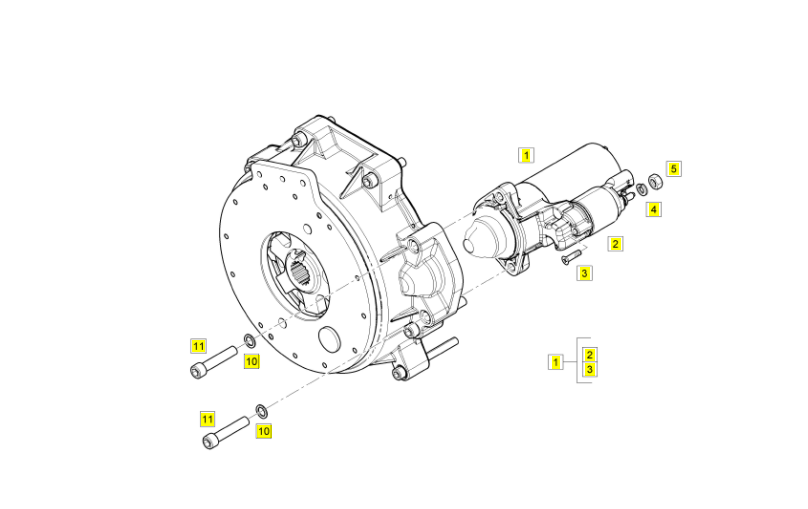 1
5
4
2
3
11
10
1
2
3
11
10