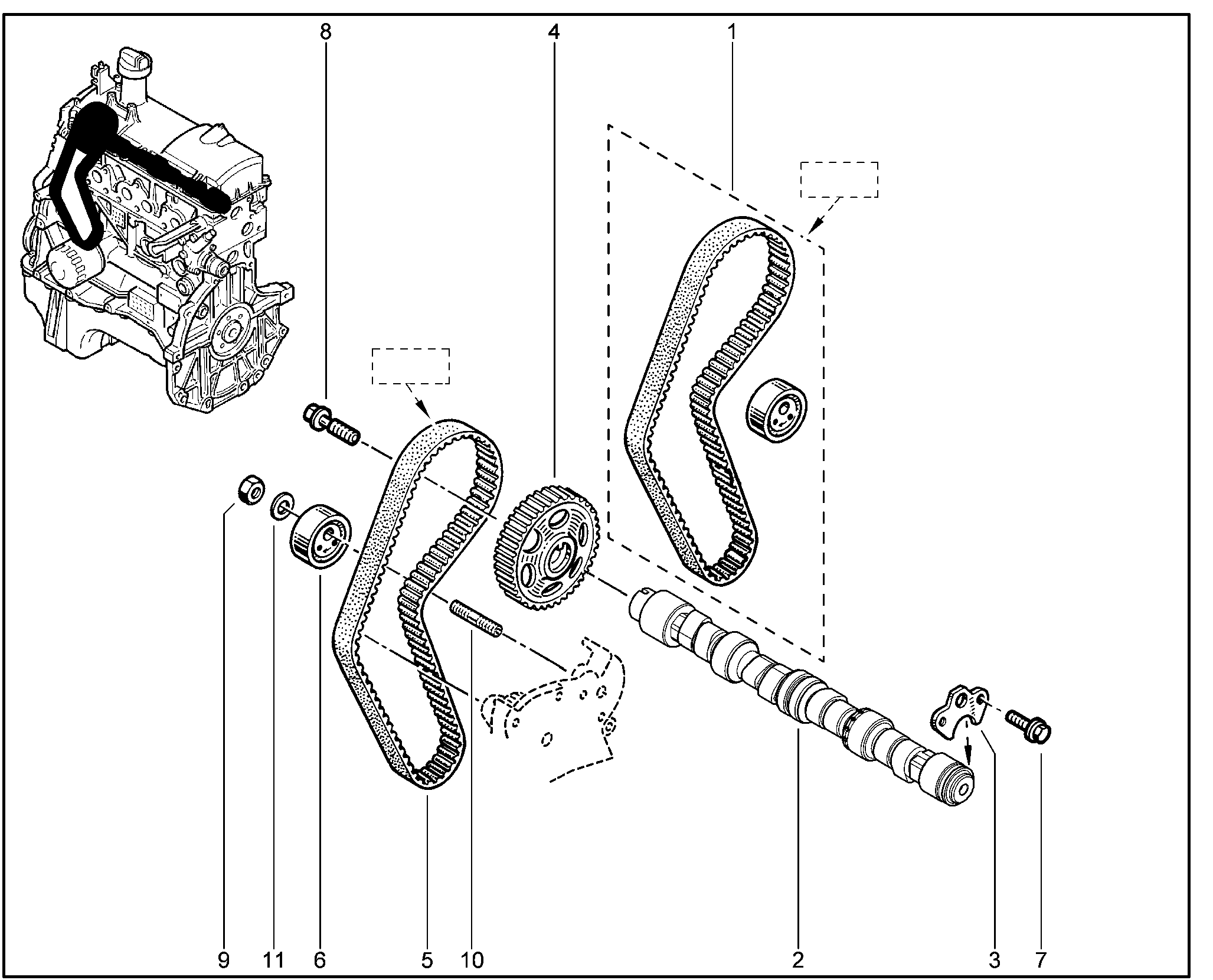 8
4
1
9
11
6
5
10
2
3
7