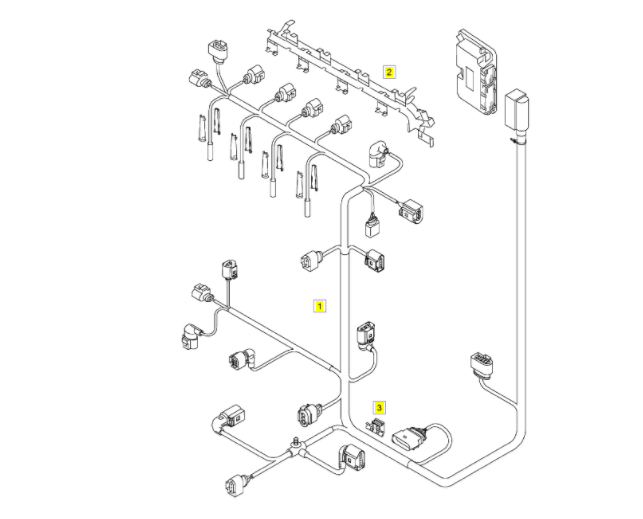 2

1

3