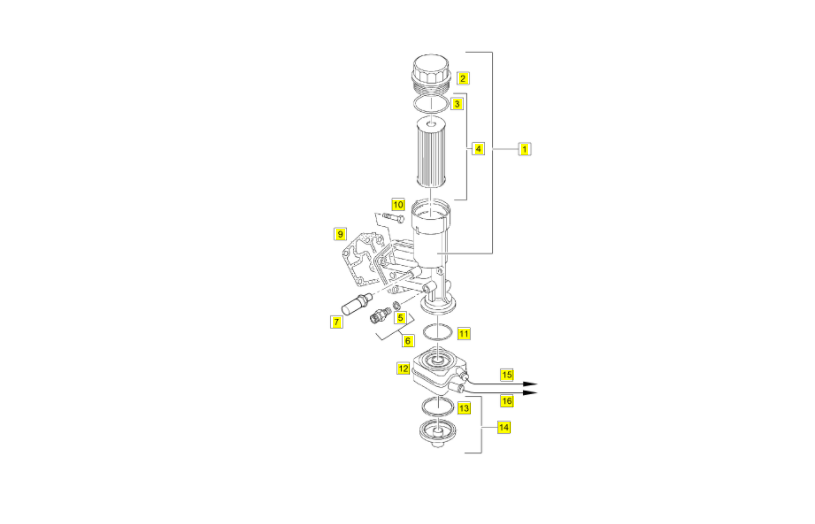 2
3
4
1
10
9
7
5
6
11
12
15
16
13
14