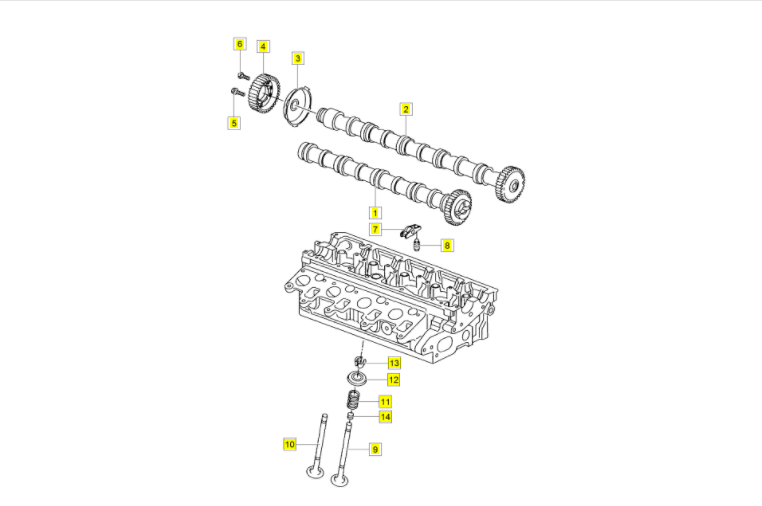 6
4
3
5
2
1
7
8
13
12
11
14
10
9